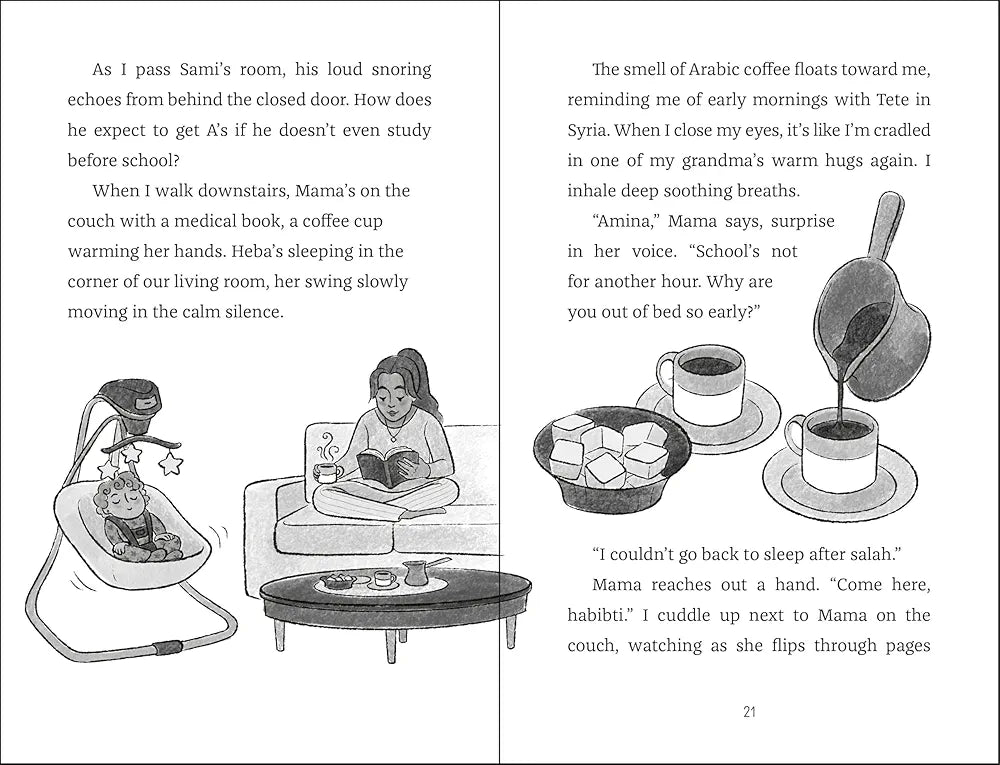 As I pass Sami's room, his loud snoring echoes from behind the closed door. How does he expect to get A's if he doesn't even study before school?

When I walk downstairs, Mama's on the couch with a medical book, a coffee cup warming her hands. Heba's sleeping in the corner of our living room, her swing slowly moving in the calm silence.

The smell of Arabic coffee floats toward me, reminding me of early mornings with Tete in Syria. When I close my eyes, it's like I'm cradled in one of my grandma's warm hugs again. I inhale deep soothing breaths.

"Amina," Mama says, surprise in her voice. "School's not for another hour. Why are you out of bed so early?"

"I couldn't go back to sleep after salah."

Mama reaches out a hand. "Come here, habibti." I cuddle up next to Mama on the couch, watching as she flips through pages

21